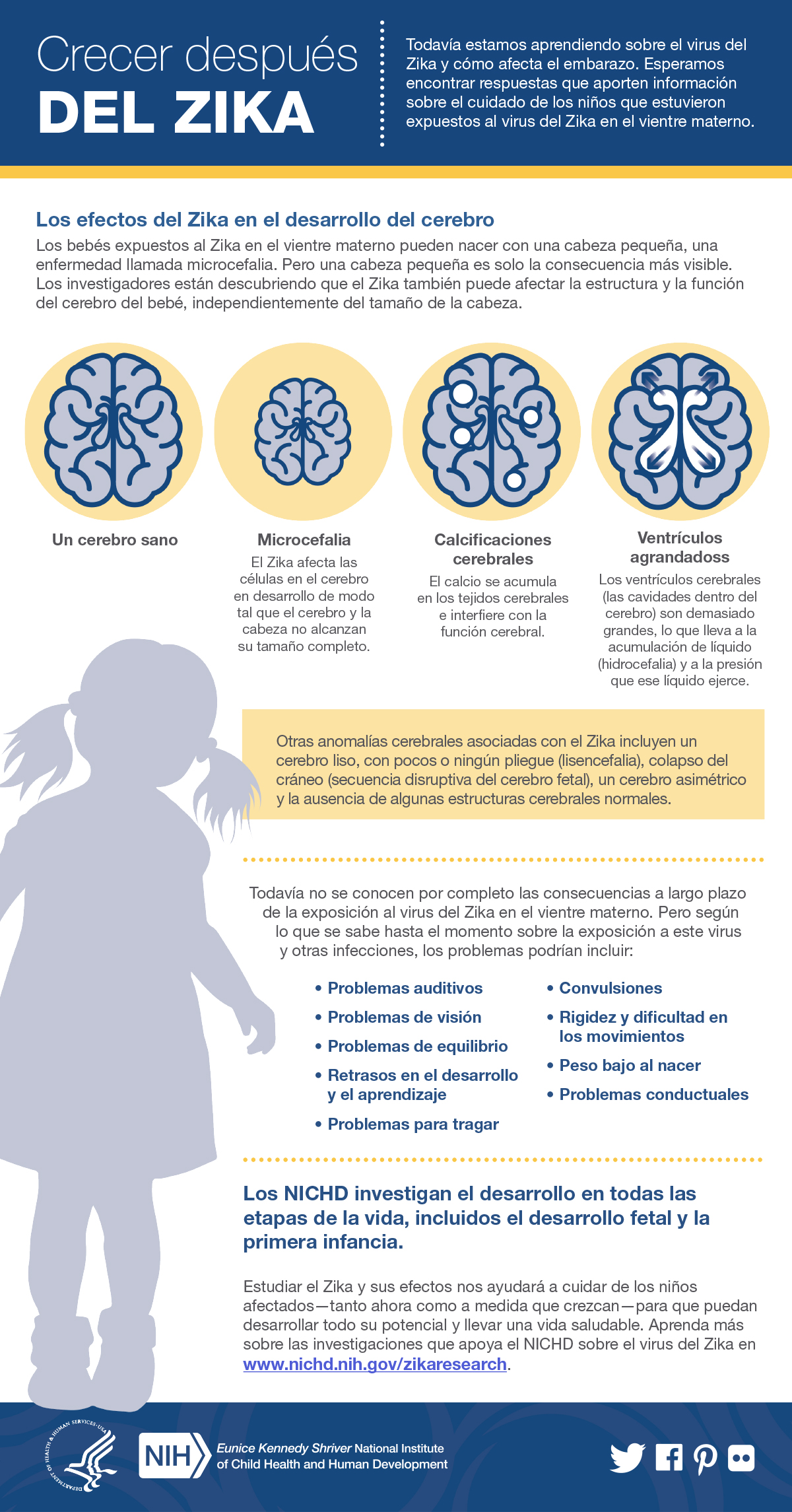 Crecer después
DEL ZIKA

Todavía estamos aprendiendo sobre el virus del Zika y cómo afecta el embarazo. Esperamos encontrar respuestas que aporten información sobre el cuidado de los niños que estuvieron expuestos al virus del Zika en el vientre materno.

Los efectos del Zika en el desarrollo del cerebro

Los bebés expuestos al Zika en el vientre materno pueden nacer con una cabeza pequeña, una enfermedad llamada microcefalia. Pero una cabeza pequeña es solo la consecuencia más visible. Los investigadores están descubriendo que el Zika también puede afectar la estructura y la función del cerebro del bebé, independientemente del tamaño de la cabeza.

Un cerebro sano

Microcefalia
El Zika afecta las células en el cerebro en desarrollo de modo tal que el cerebro y la cabeza no alcanzan su tamaño completo.

Calcificaciones cerebrales
El calcio se acumula en los tejidos cerebrales e interfiere con la función cerebral.

Ventrículos agrandadoss
Los ventrículos cerebrales (las cavidades dentro del cerebro) son demasiado grandes, lo que lleva a la acumulación de líquido (hidrocefalia) y a la presión que ese líquido ejerce.

Otras anomalías cerebrales asociadas con el Zika incluyen un cerebro liso, con pocos o ningún pliegue (lisencefalia), colapso del cráneo (secuencia disruptiva del cerebro fetal), un cerebro asimétrico y la ausencia de algunas estructuras cerebrales normales.

Todavía no se conocen por completo las consecuencias a largo plazo de la exposición al virus del Zika en el vientre materno. Pero según lo que se sabe hasta el momento sobre la exposición a este virus y otras infecciones, los problemas podrían incluir:

• Problemas auditivos
• Problemas de visión
• Problemas de equilibrio
• Retrasos en el desarrollo y el aprendizaje
• Problemas para tragar

• Convulsiones
• Rigidez y dificultad en los movimientos
• Peso bajo al nacer
• Problemas conductuales

Los NICHD investigan el desarrollo en todas las etapas de la vida, incluidos el desarrollo fetal y la primera infancia.

Estudiar el Zika y sus efectos nos ayudará a cuidar de los niños afectados—tanto ahora como a medida que crezcan—para que puedan desarrollar todo su potencial y llevar una vida saludable. Aprenda más sobre las investigaciones que apoya el NICHD sobre el virus del Zika en www.nichd.nih.gov/zikaresearch.

DEPARTMENT OF HEALTH & HUMAN SERVICES·USA

NIH

Eunice Kennedy Shriver National Institute of Child Health and Human Development