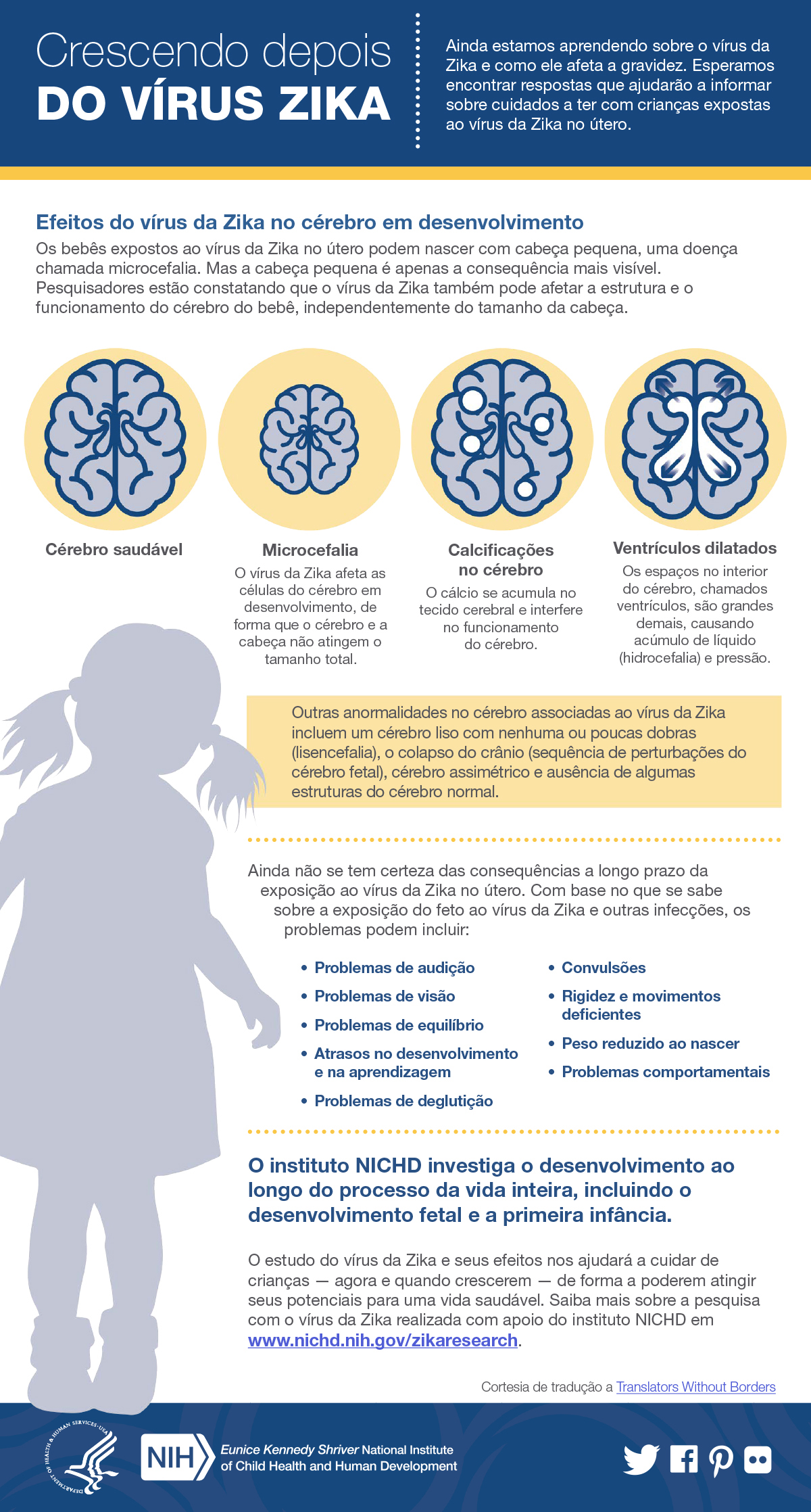 Crescendo depois
DO VÍRUS ZIKA

Ainda estamos aprendendo sobre o vírus da Zika e como ele afeta a gravidez. Esperamos encontrar respostas que ajudarão a informar sobre cuidados a ter com crianças expostas ao vírus da Zika no útero.

Efeitos do vírus da Zika no cérebro em desenvolvimento

Os bebês expostos ao vírus da Zika no útero podem nascer com cabeça pequena, uma doença chamada microcefalia. Mas a cabeça pequena é apenas a consequência mais visível. Pesquisadores estão constatando que o vírus da Zika também pode afetar a estrutura e o funcionamento do cérebro do bebê, independentemente do tamanho da cabeça.

Cérebro saudável

Microcefalia
O vírus da Zika afeta as células do cérebro em desenvolvimento, de forma que o cérebro e a cabeça não atingem o tamanho total.

Calcificações no cérebro
O cálcio se acumula no tecido cerebral e interfere no funcionamento do cérebro.

Ventrículos dilatados
Os espaços no interior do cérebro, chamados ventrículos, são grandes demais, causando acúmulo de líquido (hidrocefalia) e pressão.

Outras anormalidades no cérebro associadas ao vírus da Zika incluem um cérebro liso com nenhuma ou poucas dobras (lisencefalia), o colapso do crânio (sequência de perturbações do cérebro fetal), cérebro assimétrico e ausência de algumas estruturas do cérebro normal.

Ainda não se tem certeza das consequências a longo prazo da exposição ao vírus da Zika no útero. Com base no que se sabe sobre a exposição do feto ao vírus da Zika e outras infecções, os problemas podem incluir:

• Problemas de audição
• Problemas de visão
• Problemas de equilíbrio
• Atrasos no desenvolvimento e na aprendizagem
• Problemas de deglutição
• Convulsões
• Rigidez e movimentos deficientes
• Peso reduzido ao nascer
• Problemas comportamentais

O instituto NICHD investiga o desenvolvimento ao longo do processo da vida inteira, incluindo o desenvolvimento fetal e a primeira infância.

O estudo do vírus da Zika e seus efeitos nos ajudará a cuidar de crianças — agora e quando crescerem — de forma a poderem atingir seus potenciais para uma vida saudável. Saiba mais sobre a pesquisa com o vírus da Zika realizada com apoio do instituto NICHD em www.nichd.nih.gov/zikaresearch.

Cortesia de tradução a Translators Without Borders

DEPARTMENT OF HEALTH & HUMAN SERVICES·USA

NIH Eunice Kennedy Shriver National Institute of Child Health and Human Development